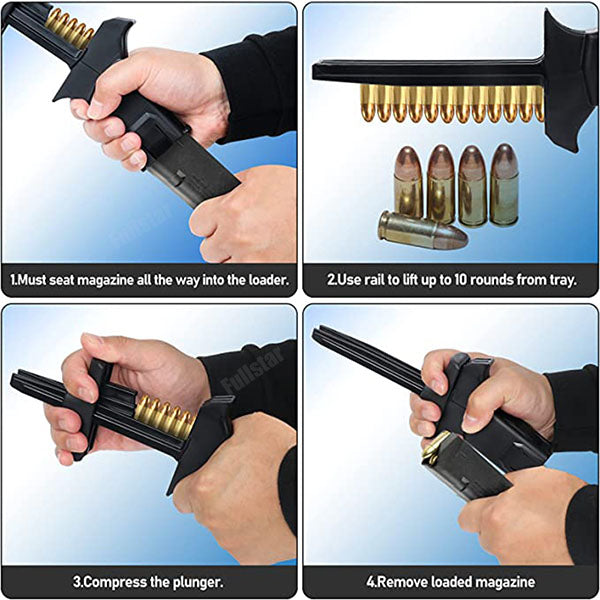 Fullstar

1.Must seat magazine all the way into the loader.

2.Use rail to lift up to 10 rounds from tray.

Fullstar

3.Compress the plunger.

4.Remove loaded magazine